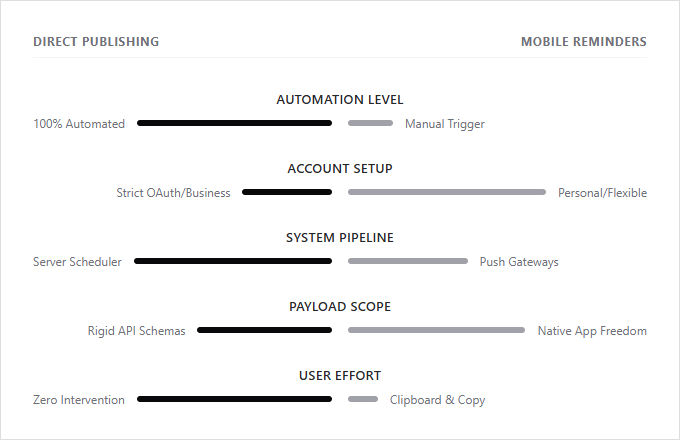 DIRECT PUBLISHING

MOBILE REMINDERS

AUTOMATION LEVEL

100% Automated

Manual Trigger

ACCOUNT SETUP

Strict OAuth/Business

Personal/Flexible

SYSTEM PIPELINE

Server Scheduler

Push Gateways

PAYLOAD SCOPE

Rigid API Schemas

Native App Freedom

USER EFFORT

Zero Intervention

Clipboard & Copy