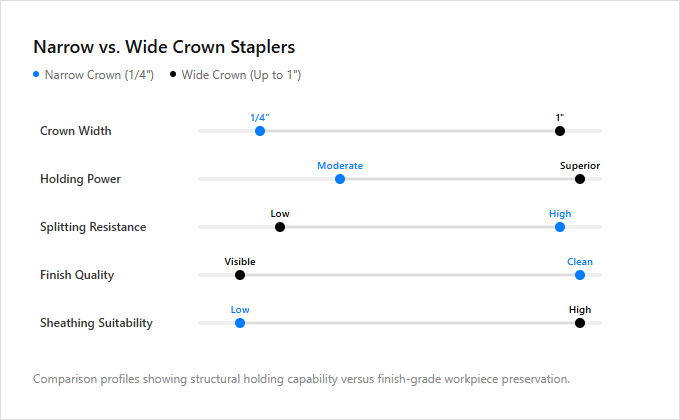 Narrow vs. Wide Crown Staplers

Narrow Crown (1/4") Wide Crown (Up to 1")

Crown Width 1/4" 1"

Holding Power Moderate Superior

Splitting Resistance Low High

Finish Quality Visible Clean

Sheathing Suitability Low High

Comparison profiles showing structural holding capability versus finish-grade workpiece preservation.