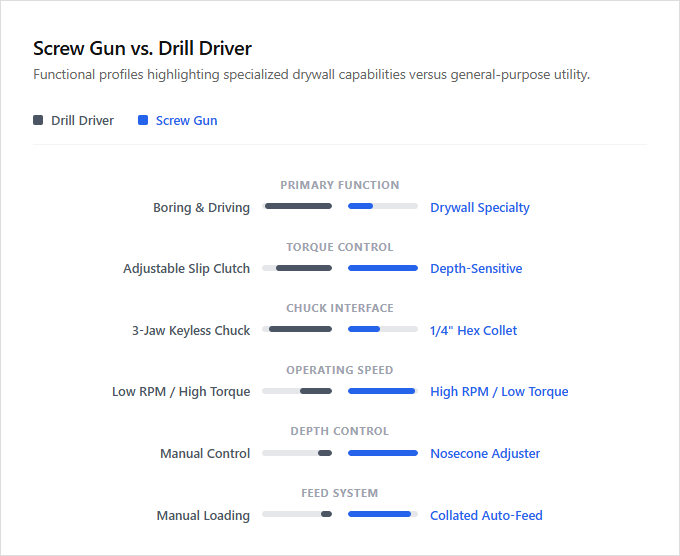 Screw Gun vs. Drill Driver

Functional profiles highlighting specialized drywall capabilities versus general-purpose utility.

Drill Driver   Screw Gun

PRIMARY FUNCTION
Boring & Driving   Drywall Specialty

TORQUE CONTROL
Adjustable Slip Clutch   Depth-Sensitive

CHUCK INTERFACE
3-Jaw Keyless Chuck   1/4" Hex Collet

OPERATING SPEED
Low RPM / High Torque   High RPM / Low Torque

DEPTH CONTROL
Manual Control   Nosecone Adjuster

FEED SYSTEM
Manual Loading   Collated Auto-Feed